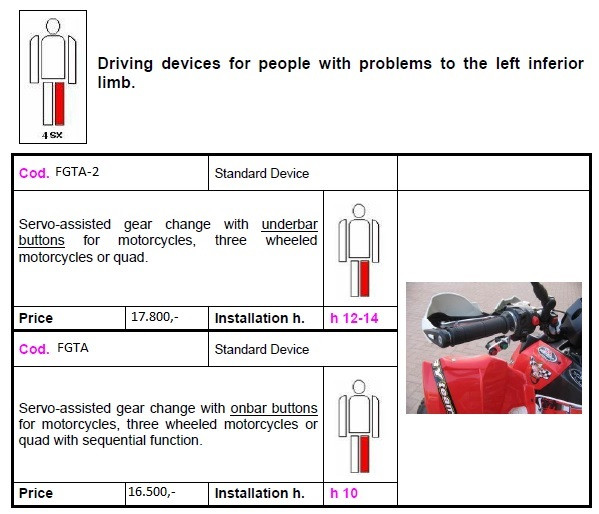 4 SX

Driving devices for people with problems to the left inferior limb.

| Cod. FGTA-2 | | Standard Device | |
|---|---|---|---|
| Servo-assisted gear change with underbar buttons for motorcycles, three wheeled motorcycles or quad. | | | |
| Price | 17.800,- | Installation h. | h 12-14 |
| Cod. FGTA | | Standard Device | |
| Servo-assisted gear change with onbar buttons for motorcycles, three wheeled motorcycles or quad with sequential function. | | | |
| Price | 16.500,- | Installation h. | h 10 |