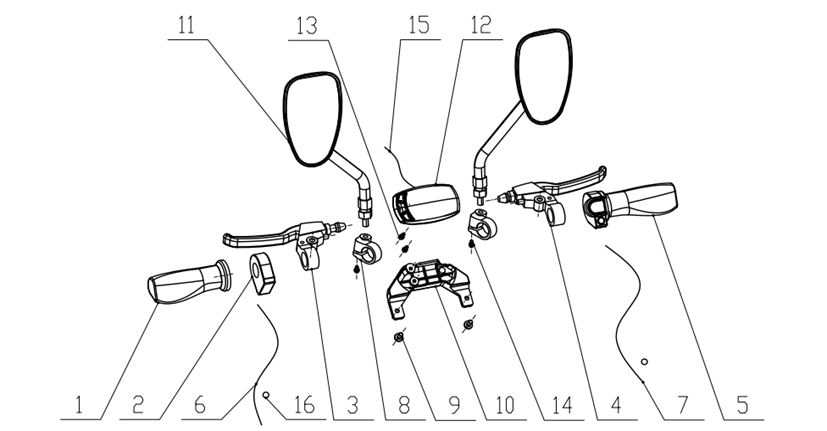 11 13 15 12

1 2 6 16 3 8 9 10 14 4 7 5